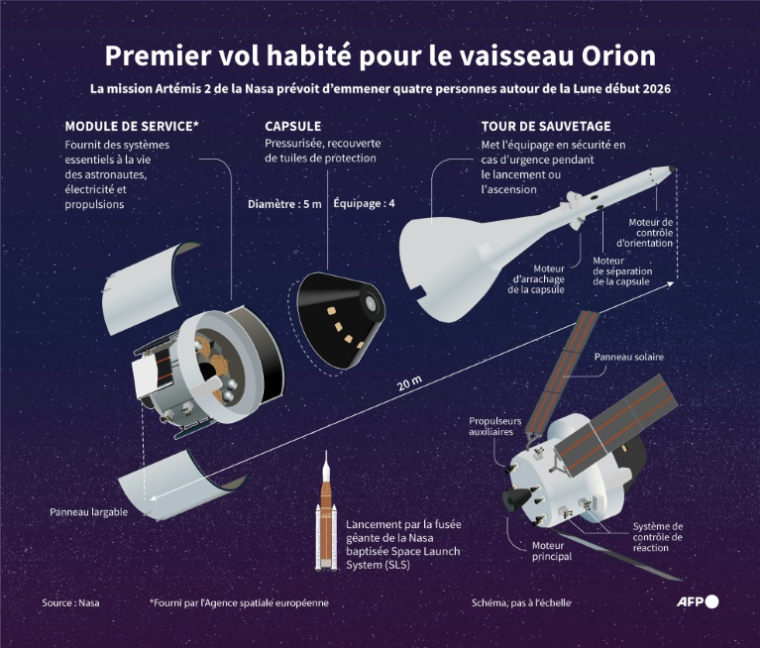 Premier vol habité pour le vaisseau Orion

La mission Artémis 2 de la Nasa prévoit d'emmener quatre personnes autour de la Lune début 2026

MODULE DE SERVICE*
Fournit des systèmes essentiels à la vie des astronautes, électricité et propulsions

CAPSULE
Pressurisée, recouverte de tuiles de protection

Diamètre : 5 m

Équipage : 4

TOUR DE SAUVETAGE
Met l'équipage en sécurité en cas d'urgence pendant le lancement ou l'ascension

Moteur de contrôle d'orientation

Moteur de séparation de la capsule

Moteur d'arrachage de la capsule

20 m

Panneau solaire

Propulseurs auxiliaires

Panneau largable

Lancement par la fusée géante de la Nasa baptisée Space Launch System (SLS)

Moteur principal

Système de contrôle de réaction

Source : Nasa

*Fourni par l'Agence spatiale européenne

Schéma, pas à l'échelle

AFP