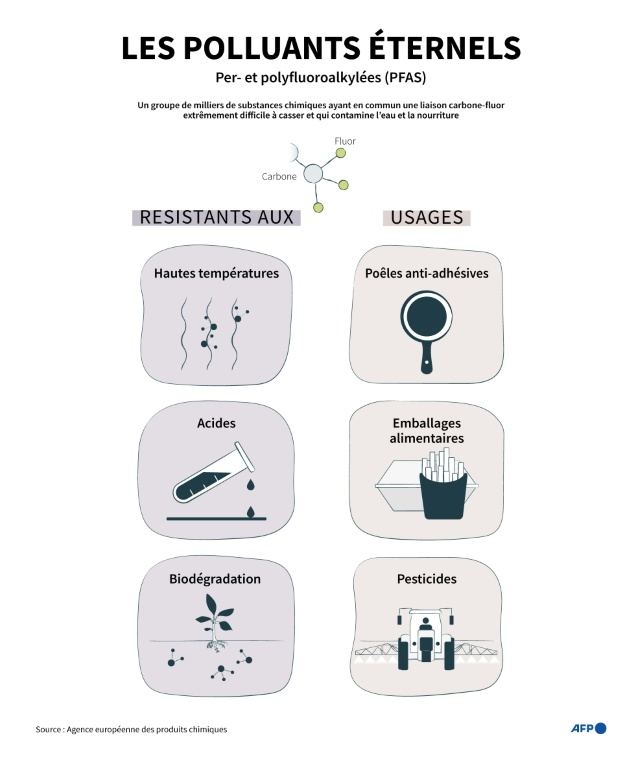 LES POLLUANTS ÉTERNELS

Per- et polyfluoroalkylées (PFAS)

Un groupe de milliers de substances chimiques ayant en commun une liaison carbone-fluor extrêmement difficile à casser et qui contamine l'eau et la nourriture

Fluor

Carbone

RESISTANTS AUX

Hautes températures

Acides

Biodégradation

USAGES

Poêles anti-adhésives

Emballages alimentaires

Pesticides

Source : Agence européenne des produits chimiques

AFP