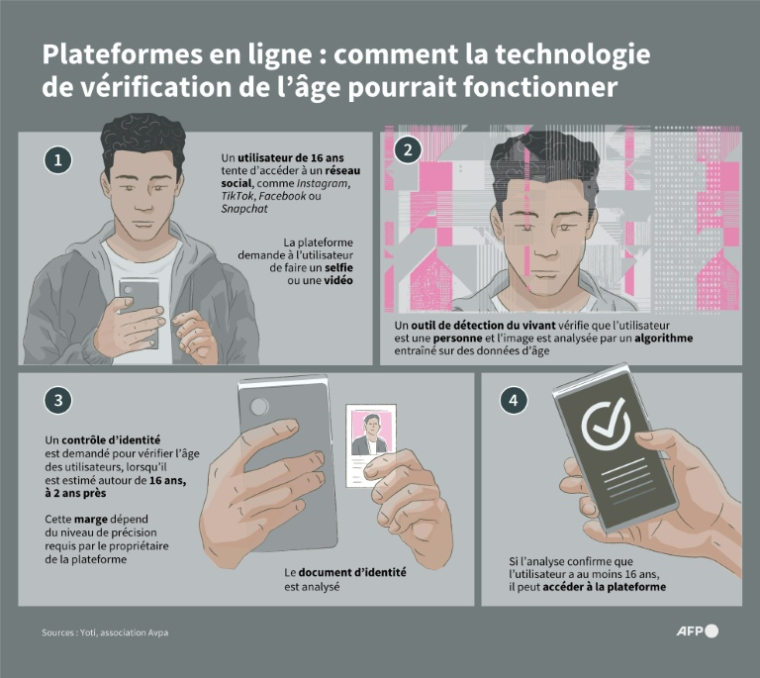 Plateformes en ligne : comment la technologie de vérification de l'âge pourrait fonctionner

1

Un utilisateur de 16 ans tente d'accéder à un réseau social, comme Instagram, TikTok, Facebook ou Snapchat

La plateforme demande à l'utilisateur de faire un selfie ou une vidéo

2

Un outil de détection du vivant vérifie que l'utilisateur est une personne et l'image est analysée par un algorithme entraîné sur des données d'âge

3

Un contrôle d'identité est demandé pour vérifier l'âge des utilisateurs, lorsqu'il est estimé autour de 16 ans, à 2 ans près

Cette marge dépend du niveau de précision requis par le propriétaire de la plateforme

Le document d'identité est analysé

4

Si l'analyse confirme que l'utilisateur a au moins 16 ans, il peut accéder à la plateforme

Sources : Yoti, association Avpa

AFP